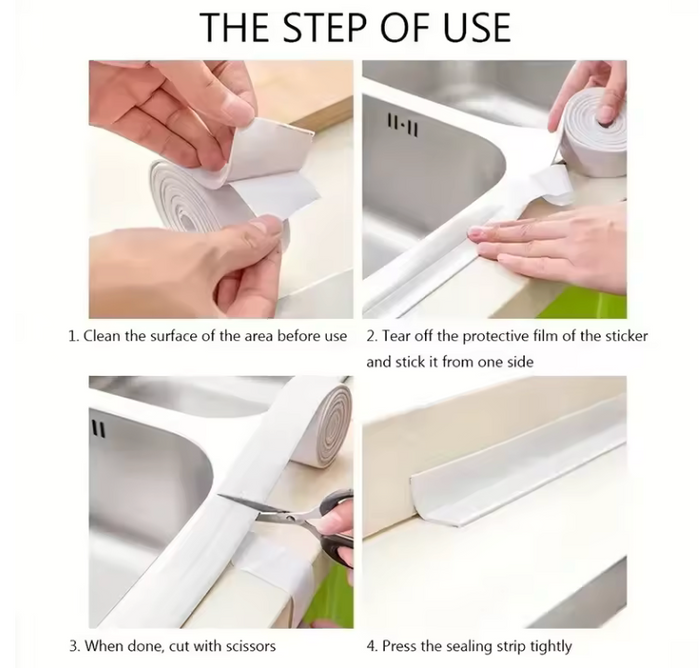 THE STEP OF USE

1. Clean the surface of the area before use

2. Tear off the protective film of the sticker and stick it from one side

3. When done, cut with scissors

4. Press the sealing strip tightly